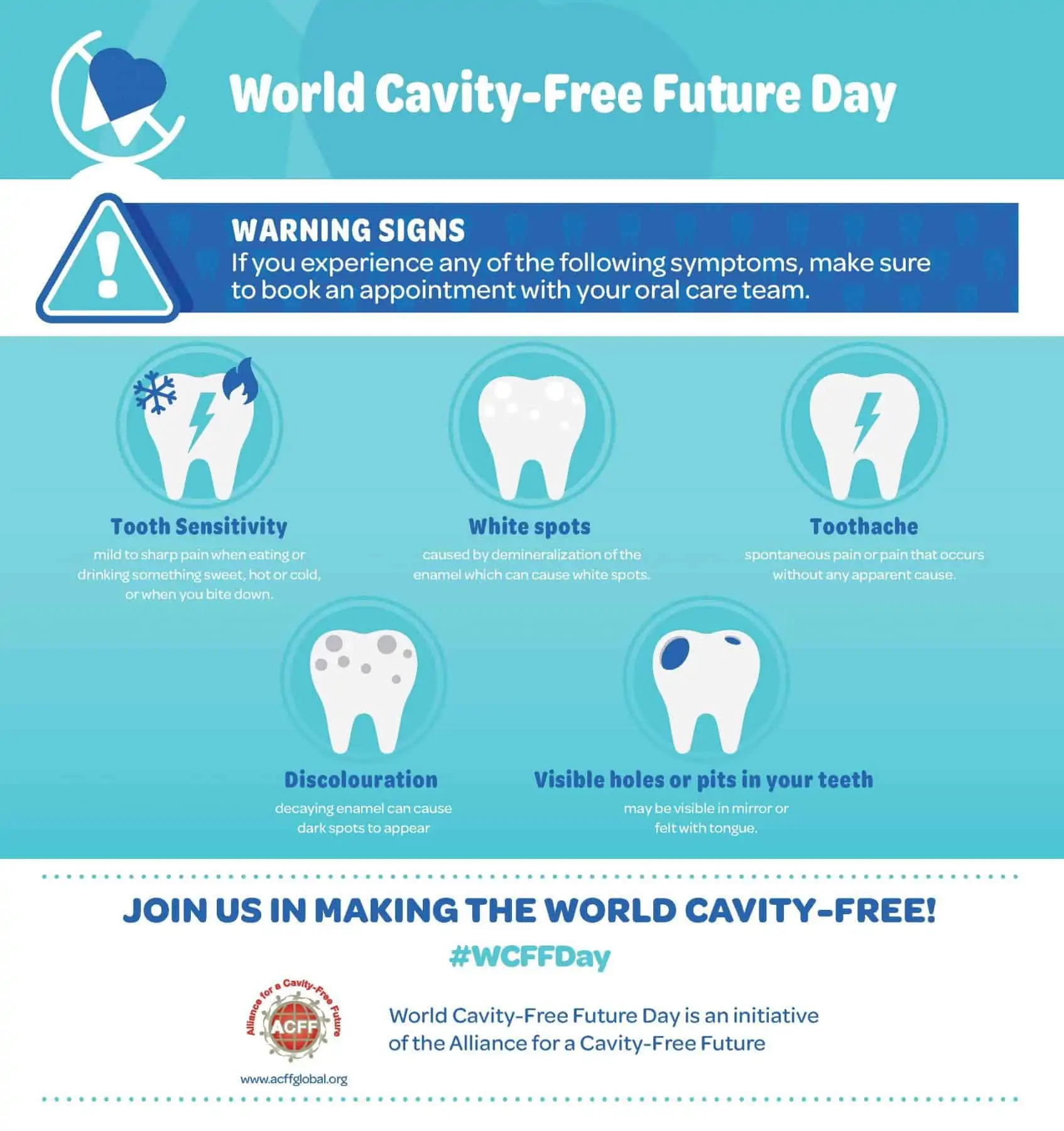 World Cavity-Free Future Day

WARNING SIGNS
If you experience any of the following symptoms, make sure to book an appointment with your oral care team.

Tooth Sensitivity
mild to sharp pain when eating or drinking something sweet, hot or cold, or when you bite down.

White spots
caused by demineralization of the enamel which can cause white spots.

Toothache
spontaneous pain or pain that occurs without any apparent cause.

Discolouration
decaying enamel can cause dark spots to appear

Visible holes or pits in your teeth
may be visible in mirror or felt with tongue.

JOIN US IN MAKING THE WORLD CAVITY-FREE!

#WCFFDay

Alliance for a Cavity-Free Future
ACFF
www.acffglobal.org

World Cavity-Free Future Day is an initiative of the Alliance for a Cavity-Free Future